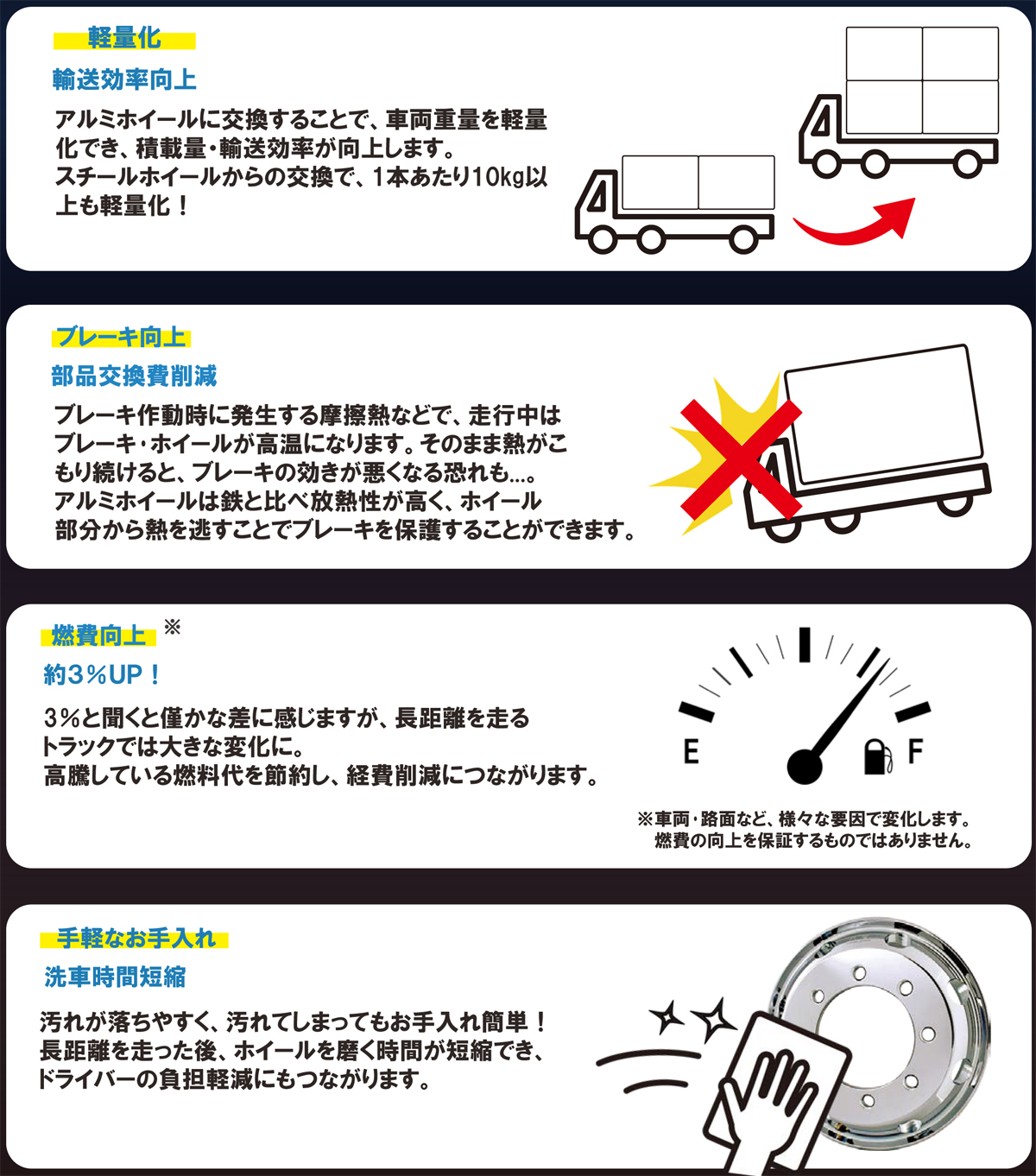 軽量化

輸送効率向上

アルミホイールに交換することで、車両重量を軽量化でき、積載量・輸送効率が向上します。
スチールホイールからの交換で、1本あたり10kg以上も軽量化！

ブレーキ向上

部品交換費削減

ブレーキ作動時に発生する摩擦熱などで、走行中はブレーキ・ホイールが高温になります。そのまま熱がこもり続けると、ブレーキの効きが悪くなる恐れも...。
アルミホイールは鉄と比べ放熱性が高く、ホイール部分から熱を逃すことでブレーキを保護することができます。

燃費向上 ※

約3%UP！

3%と聞くと僅かな差に感じますが、長距離を走るトラックでは大きな変化に。
高騰している燃料代を節約し、経費削減につながります。

E F

※車両・路面など、様々な要因で変化します。
燃費の向上を保証するものではありません。

手軽なお手入れ

洗車時間短縮

汚れが落ちやすく、汚れてしまってもお手入れ簡単！
長距離を走った後、ホイールを磨く時間が短縮でき、ドライバーの負担軽減にもつながります。