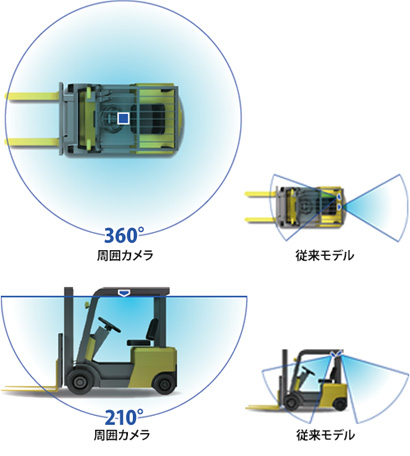 360°
周囲カメラ

従来モデル

210°
周囲カメラ

従来モデル